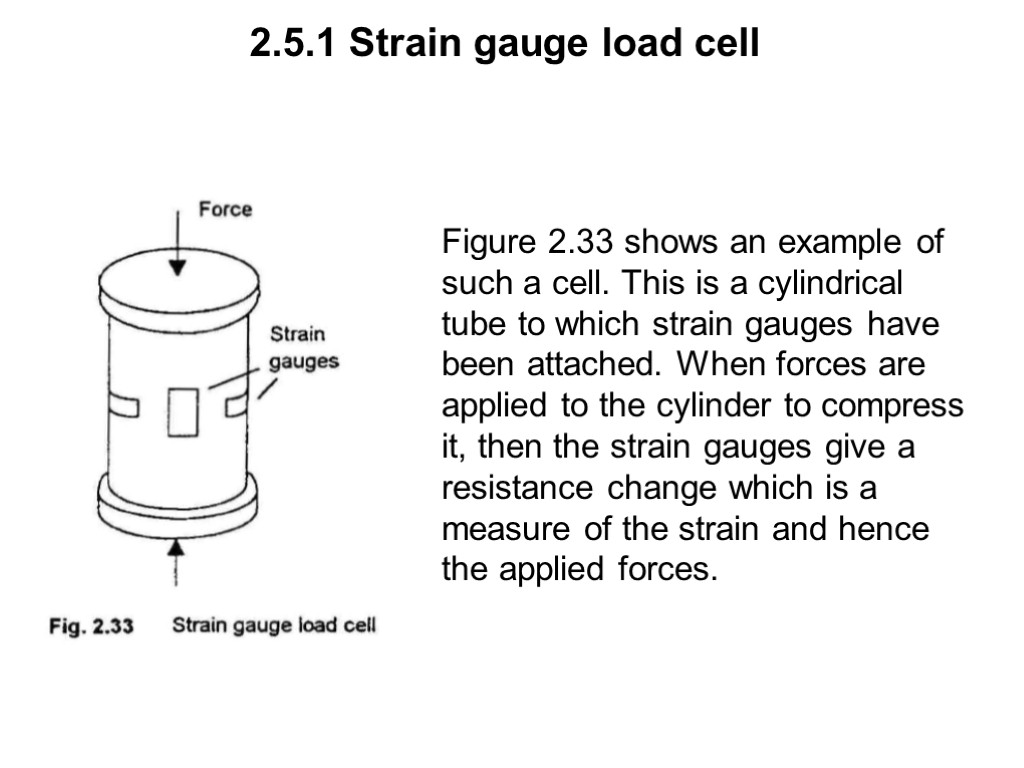 2.5.1 Strain gauge load cell

Force

Strain gauges

Fig. 2.33 Strain gauge load cell

Figure 2.33 shows an example of such a cell. This is a cylindrical tube to which strain gauges have been attached. When forces are applied to the cylinder to compress it, then the strain gauges give a resistance change which is a measure of the strain and hence the applied forces.